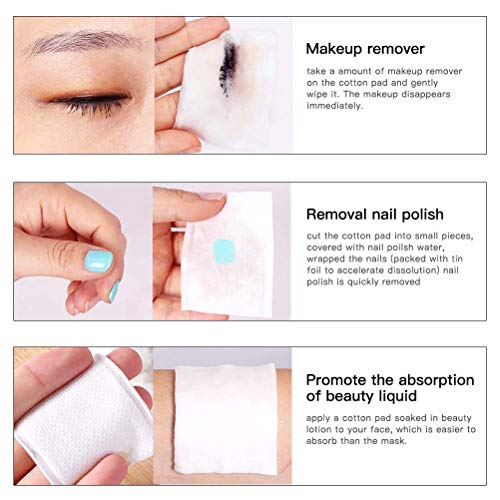 Makeup remover

take a amount of makeup remover on the cotton pad and gently wipe it. The makeup disappears immediately.

Removal nail polish

cut the cotton pad into small pieces, covered with nail poilsh water, wrapped the nails (packed with tin foil to accelerate dissolution) nail polish is quickly removed

Promote the absorption of beauty liquid

apply a cotton pad soaked in beauty lotion to your face, which is easier to absorb than the mask.