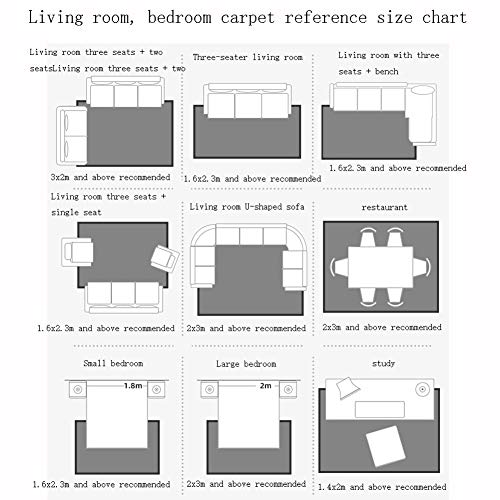 Living room, bedroom carpet reference size chart

Living room three seats + two seatsLiving room three seats + two

3x2m and above recommended

Three-seater living room

1.6x2.3m and above recommended

Living room with three seats + bench

1.6x2.3m and above recommended

Living room three seats + single seat

1.6x2.3m and above recommended

Living room U-shaped sofa

2x3m and above recommended

restaurant

2x3m and above recommended

Small bedroom

1.8m

1.6x2.3m and above recommended

Large bedroom

2m

2x3m and above recommended

study

1.4x2m and above recommended