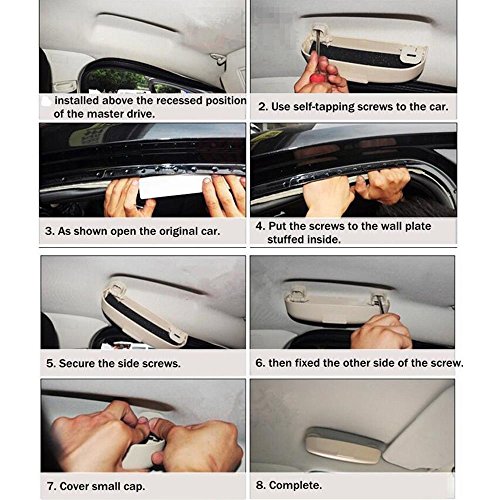 installed above the recessed position of the master drive.

2. Use self-tapping screws to the car.

3. As shown open the original car.

4. Put the screws to the wall plate stuffed inside.

5. Secure the side screws.

6. then fixed the other side of the screw.

7. Cover small cap.

8. Complete.