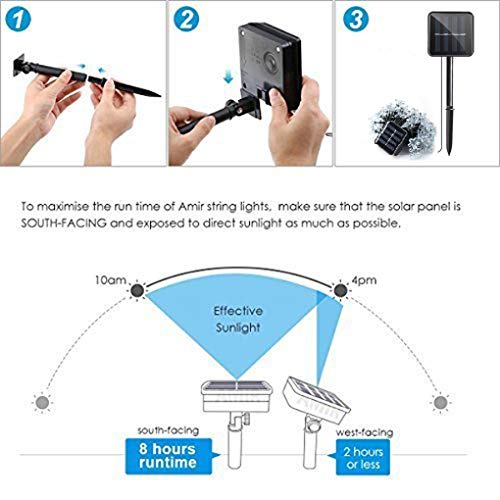 1

2

3

To maximise the run time of Amir string lights, make sure that the solar panel is SOUTH-FACING and exposed to direct sunlight as much as possible.

10am

4pm

Effective Sunlight

Amir

Amir

south-facing

8 hours runtime

west-facing

2 hours or less