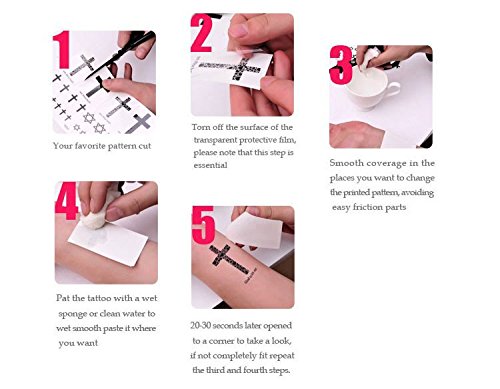 1

Your favorite pattern cut

2

Torn off the surface of the transparent protective film, please note that this step is essential

3

Smooth coverage in the places you want to change the printed pattern, avoiding easy friction parts

4

Pat the tattoo with a wet sponge or clean water to wet smooth paste it where you want

5

20-30 seconds later opened to a corner to take a look, if not completely fit repeat the third and fourth steps.