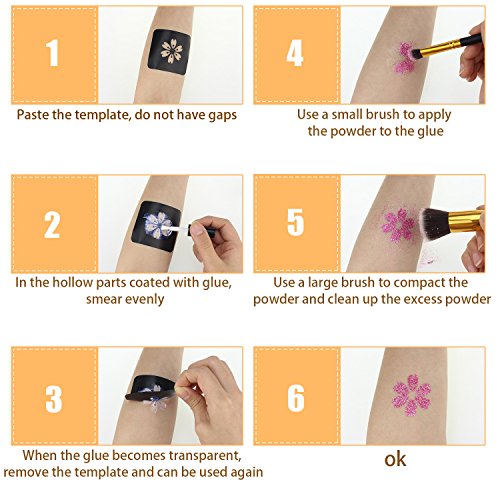 1

Paste the template, do not have gaps

2

In the hollow parts coated with glue, smear evenly

3

When the glue becomes transparent, remove the template and can be used again

4

Use a small brush to apply the powder to the glue

5

Use a large brush to compact the powder and clean up the excess powder

6

ok