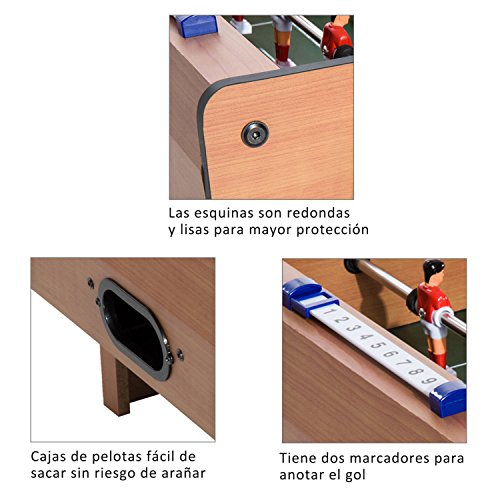 Las esquinas son redondas y lisas para mayor protección

Cajas de pelotas fácil de sacar sin riesgo de arañar

1 2 3 4 5 6 7 8 9

Tiene dos marcadores para anotar el gol