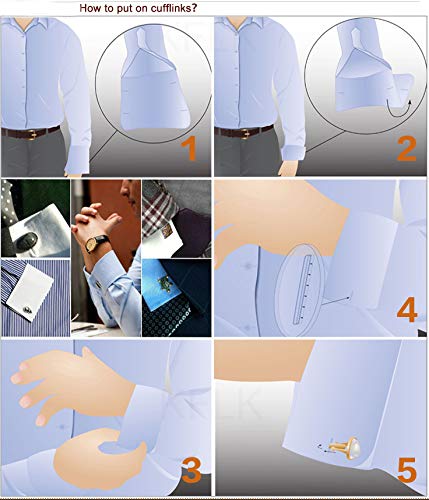 How to put on cufflinks?

1

2

4

3

5