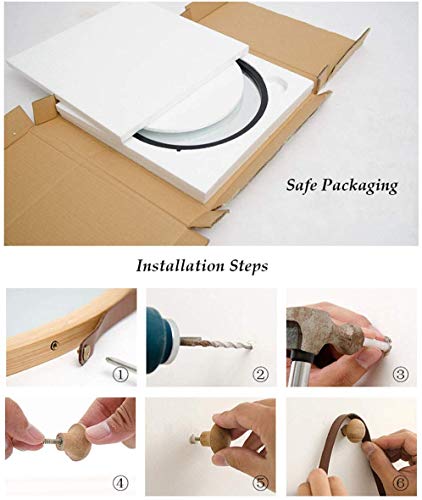 Safe Packaging

Installation Steps

①

②

③

④

⑤

⑥