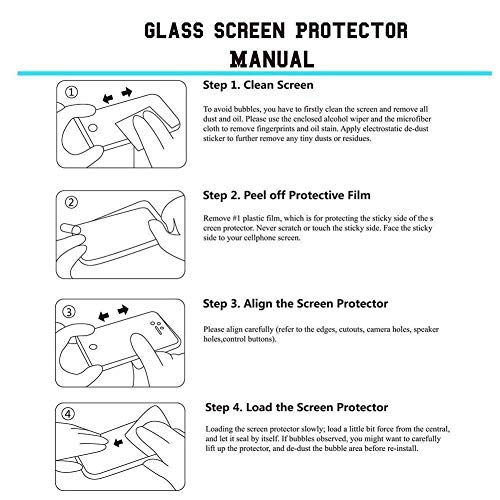 GLASS SCREEN PROTECTOR MANUAL

①

Step 1. Clean Screen

To avoid bubbles, you have to firstly clean the screen and remove all dust and oil. Please use the enclosed alcohol wiper and the microfiber cloth to remove fingerprints and oil stain. Apply electrostatic de-dust sticker to further remove any tiny dusts or residues.

②

Step 2. Peel off Protective Film

Remove #1 plastic film, which is for protecting the sticky side of the s creen protector. Never scratch or touch the sticky side. Face the sticky side to your cellphone screen.

③

Step 3. Align the Screen Protector

Please align carefully (refer to the edges, cutouts, camera holes, speaker holes,control buttons).

④

Step 4. Load the Screen Protector

Loading the screen protector slowly; load a little bit force from the central, and let it seal by itself. If bubbles observed, you might want to carefully lift up the protector, and de-dust the bubble area before re-install.