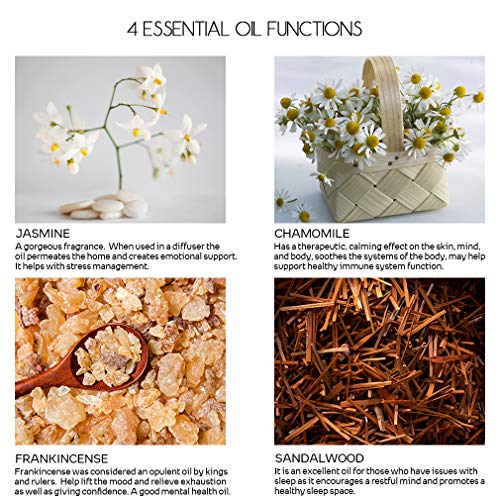 4 ESSENTIAL OIL FUNCTIONS

JASMINE
A gorgeous fragrance. When used in a diffuser the oil permeates the home and creates emotional support. It helps with stress management.

CHAMOMILE
Has a therapeutic, calming effect on the skin, mind, and body, soothes the systems of the body, may help support healthy immune system function.

FRANKINCENSE
Frankincense was considered an opulent oil by kings and rulers. Help lift the mood and relieve exhaustion as well as giving confidence. A good mental health oil.

SANDALWOOD
It is an excellent oil for those who have issues with sleep as it encourages a restful mind and promotes a healthy sleep space.