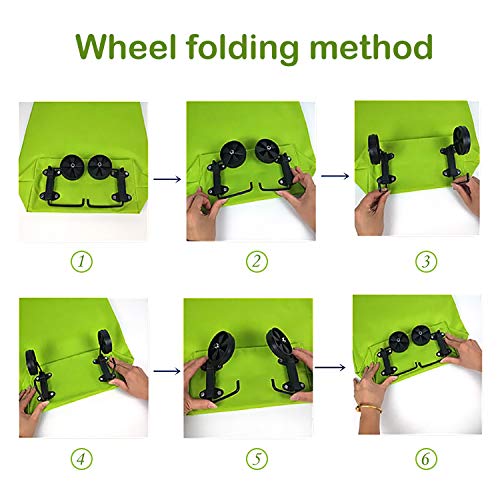 Wheel folding method

①

②

③

④

⑤

⑥