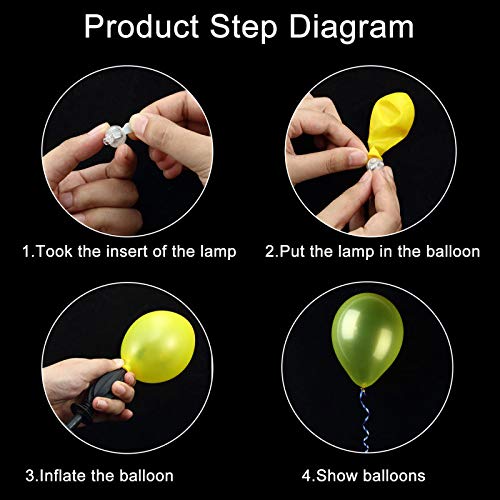 Product Step Diagram

1.Took the insert of the lamp

2.Put the lamp in the balloon

3.Inflate the balloon

4.Show balloons