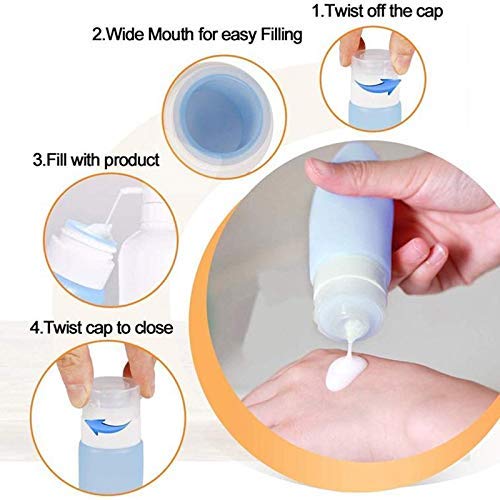 1.Twist off the cap

2.Wide Mouth for easy Filling

3.Fill with product

4.Twist cap to close