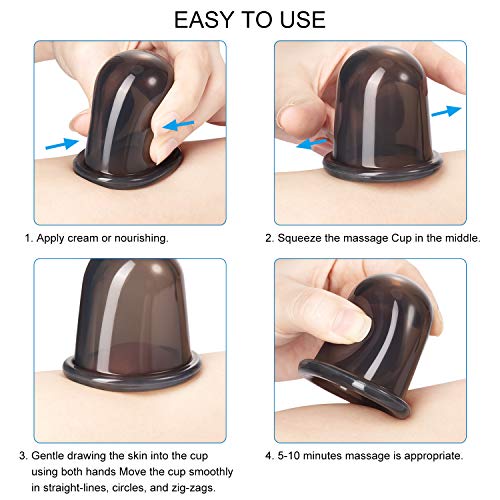 EASY TO USE

1. Apply cream or nourishing.

2. Squeeze the massage Cup in the middle.

3. Gentle drawing the skin into the cup using both hands Move the cup smoothly in straight-lines, circles, and zig-zags.

4. 5-10 minutes massage is appropriate.