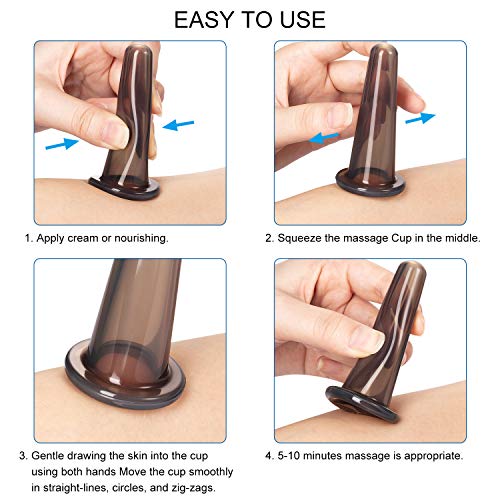 EASY TO USE

1. Apply cream or nourishing.

2. Squeeze the massage Cup in the middle.

3. Gentle drawing the skin into the cup using both hands Move the cup smoothly in straight-lines, circles, and zig-zags.

4. 5-10 minutes massage is appropriate.