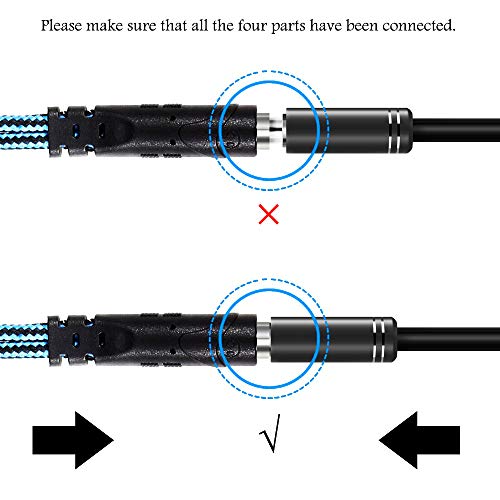 Please make sure that all the four parts have been connected.

×

√