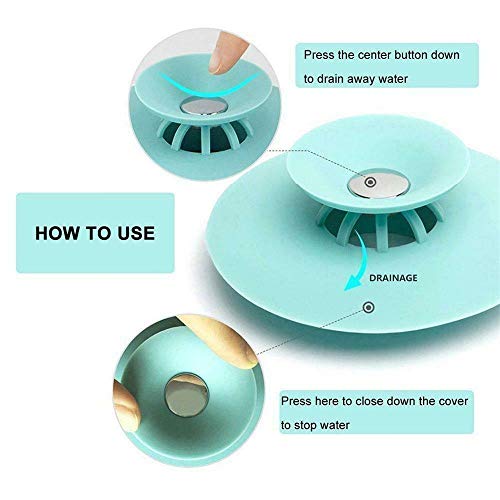 Press the center button down to drain away water

HOW TO USE

DRAINAGE

Press here to close down the cover to stop water