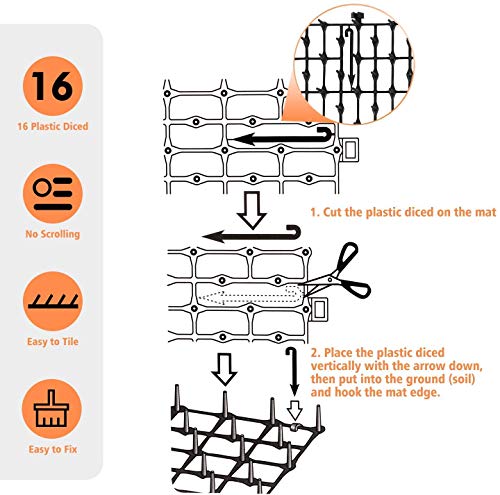 16

16 Plastic Diced

No Scrolling

Easy to Tile

Easy to Fix

1. Cut the plastic diced on the mat

2. Place the plastic diced vertically with the arrow down, then put into the ground (soil) and hook the mat edge.