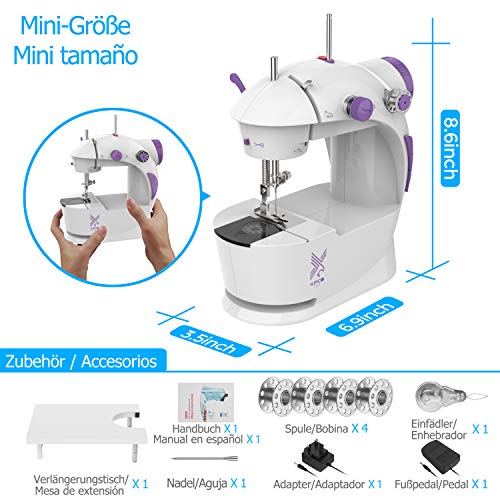 Mini-Größe
Mini tamaño

8.6inch

3.5inch

6.9inch

Zubehör / Accesorios

Handbuch X 1
Manual en español X 1

Spule/Bobina X 4

Einfädler/
Enhebrador X 1

Verlängerungstisch/
Mesa de extensión X 1

Nadel/Aguja X 1

Adapter/Adaptador X 1

Fußpedal/Pedal X 1