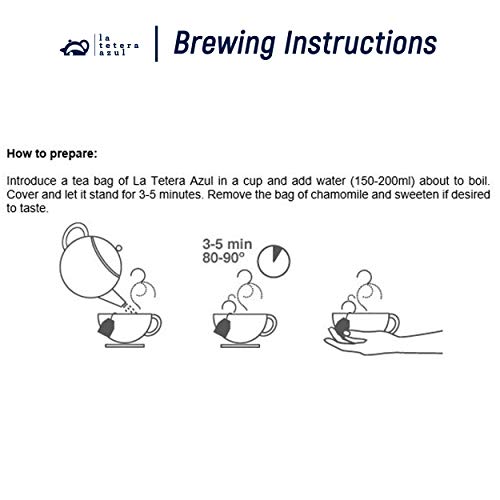 la tetera azul

Brewing Instructions

How to prepare:

Introduce a tea bag of La Tetera Azul in a cup and add water (150-200ml) about to boil. Cover and let it stand for 3-5 minutes. Remove the bag of chamomile and sweeten if desired to taste.

3-5 min
80-90º