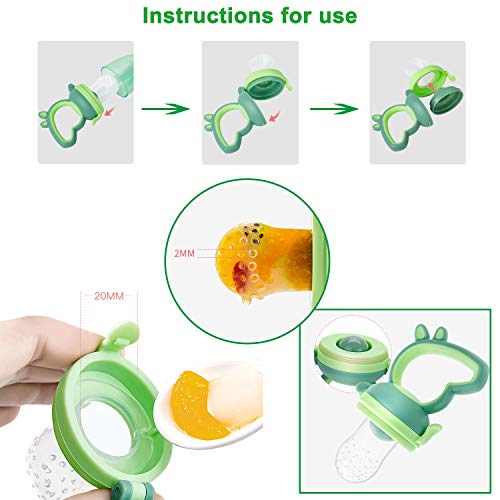 Instructions for use

2MM

20MM