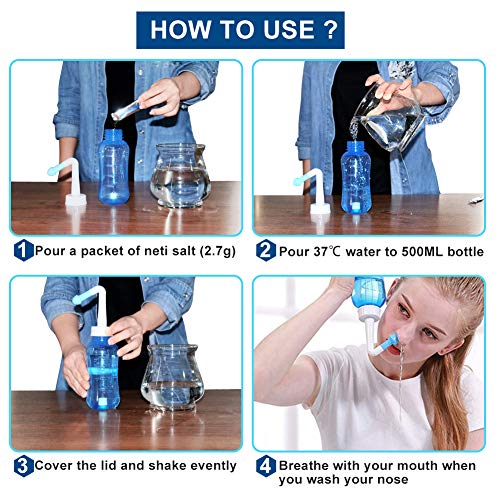 HOW TO USE ?

1 Pour a packet of neti salt (2.7g)

2 Pour 37℃ water to 500ML bottle

3 Cover the lid and shake evently

4 Breathe with your mouth when you wash your nose