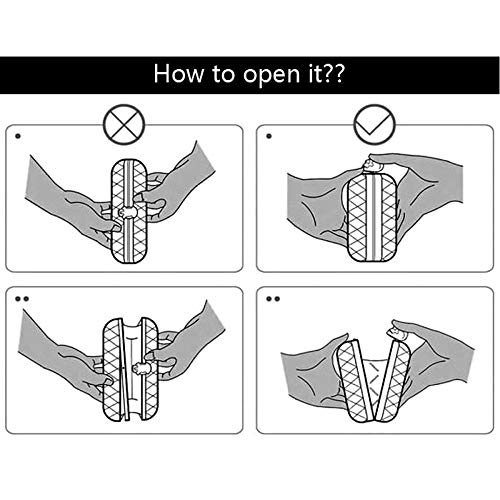 How to open it??