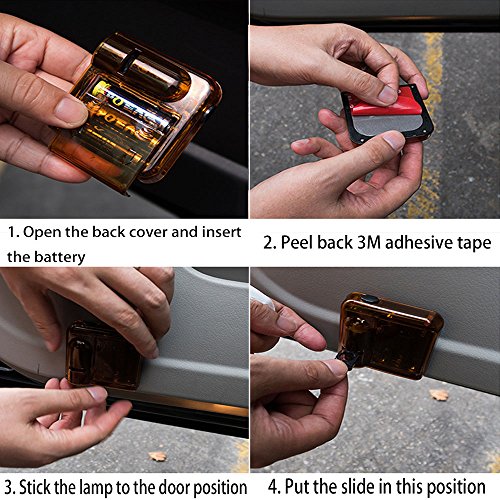 1. Open the back cover and insert the battery

2. Peel back 3M adhesive tape

3. Stick the lamp to the door position

4. Put the slide in this position