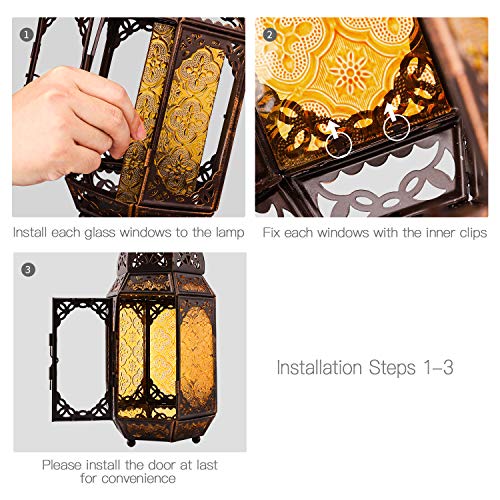 1
Install each glass windows to the lamp

2
Fix each windows with the inner clips

3
Please install the door at last for convenience

Installation Steps 1–3