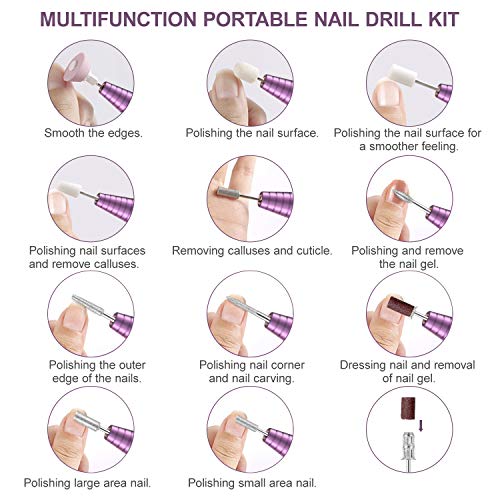 MULTIFUNCTION PORTABLE NAIL DRILL KIT

Smooth the edges.

Polishing the nail surface.

Polishing the nail surface for a smoother feeling.

Polishing nail surfaces and remove calluses.

Removing calluses and cuticle.

Polishing and remove the nail gel.

Polishing the outer edge of the nails.

Polishing nail corner and nail carving.

Dressing nail and removal of nail gel.

Polishing large area nail.

Polishing small area nail.