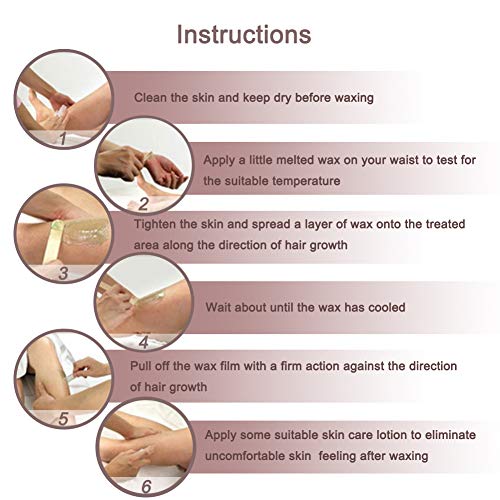 Instructions

1

Clean the skin and keep dry before waxing

2

Apply a little melted wax on your waist to test for the suitable temperature

3

Tighten the skin and spread a layer of wax onto the treated area along the direction of hair growth

4

Wait about until the wax has cooled

5

Pull off the wax film with a firm action against the direction of hair growth

6

Apply some suitable skin care lotion to eliminate uncomfortable skin feeling after waxing