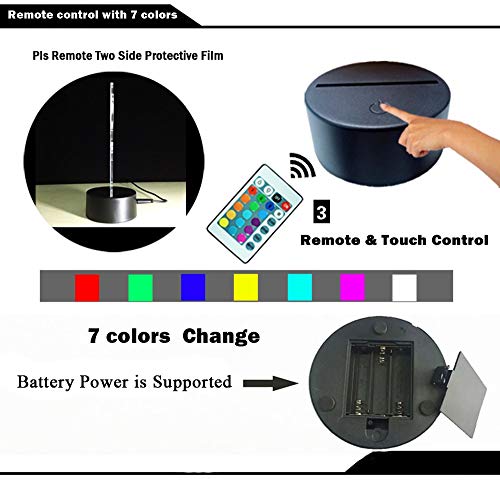 Remote control with 7 colors

Pls Remote Two Side Protective Film

3

Remote & Touch Control

7 colors Change

Battery Power is Supported