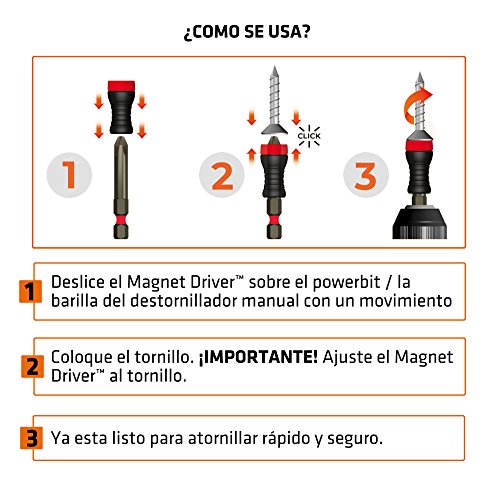 ¿COMO SE USA?

1

2

CLICK

3

1 Deslice el Magnet Driver™ sobre el powerbit / la barilla del destornillador manual con un movimiento

2 Coloque el tornillo. ¡IMPORTANTE! Ajuste el Magnet Driver™ al tornillo.

3 Ya esta listo para atornillar rápido y seguro.