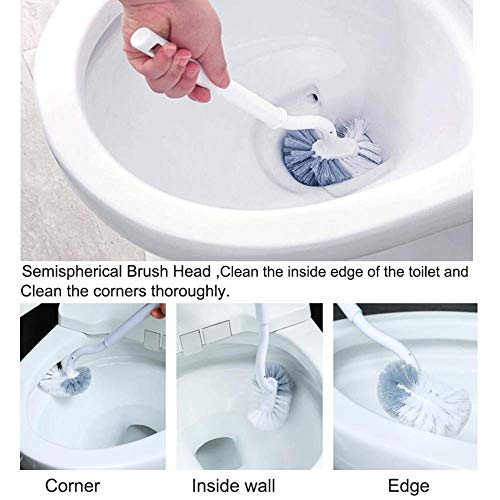 Semispherical Brush Head ,Clean the inside edge of the toilet and Clean the corners thoroughly.

Corner

Inside wall

Edge