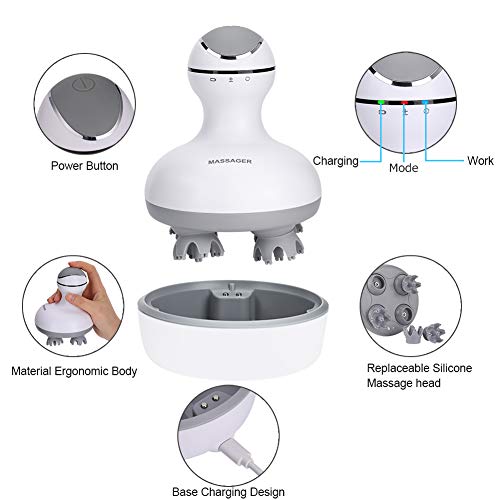 Power Button

MASSAGER

Charging

Mode

Work

Material Ergonomic Body

Replaceable Silicone Massage head

Base Charging Design