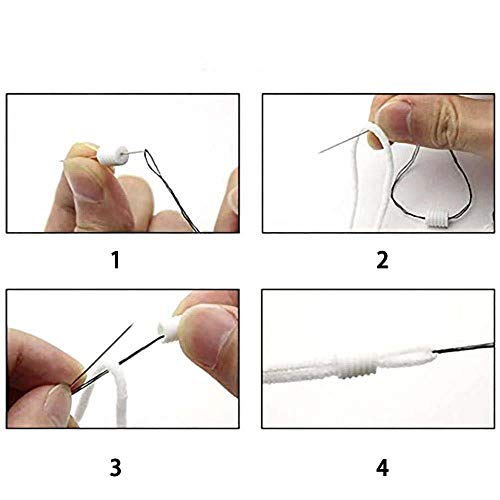 1

2

3

4