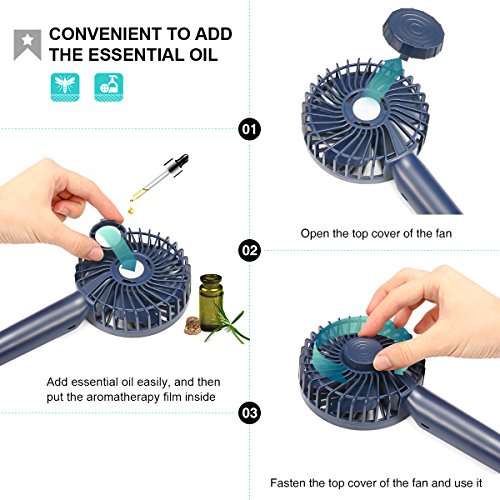 CONVENIENT TO ADD THE ESSENTIAL OIL

01

Open the top cover of the fan

02

Add essential oil easily, and then put the aromatherapy film inside

03

Fasten the top cover of the fan and use it