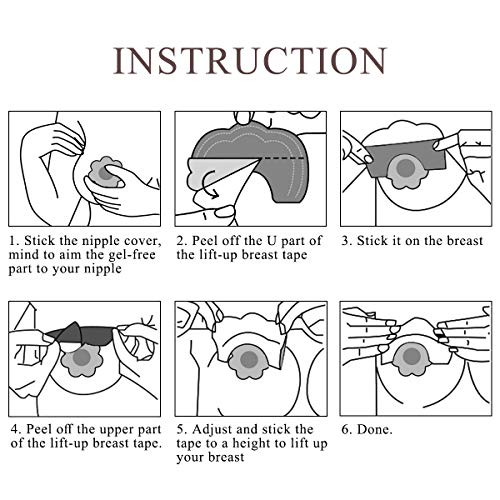 INSTRUCTION

1. Stick the nipple cover, mind to aim the gel-free part to your nipple

2. Peel off the U part of the lift-up breast tape

3. Stick it on the breast

4. Peel off the upper part of the lift-up breast tape.

5. Adjust and stick the tape to a height to lift up your breast

6. Done.