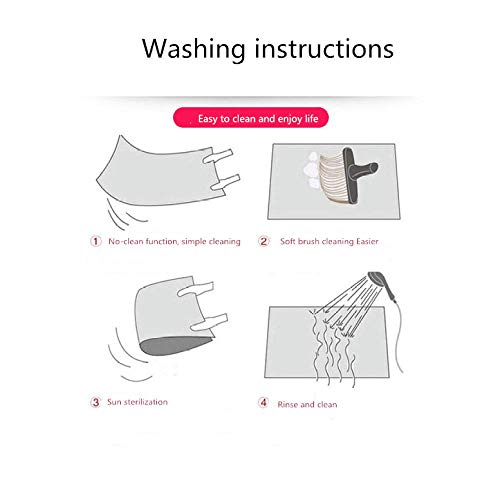 Washing instructions

Easy to clean and enjoy life

① No-clean function, simple cleaning

② Soft brush cleaning Easier

③ Sun sterilization

④ Rinse and clean