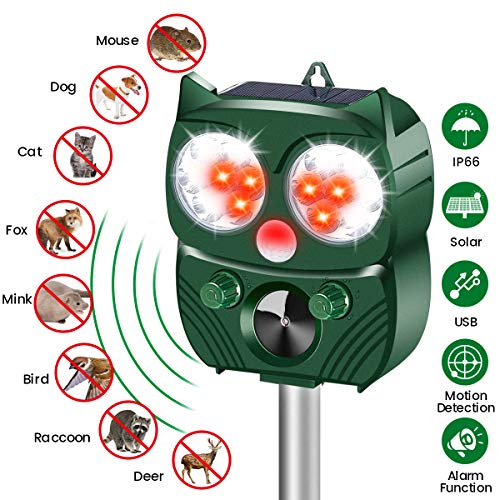 Mouse

Dog

Cat

Fox

Mink

Bird

Raccoon

Deer

IP66

Solar

USB

Motion Detection

Alarm Function