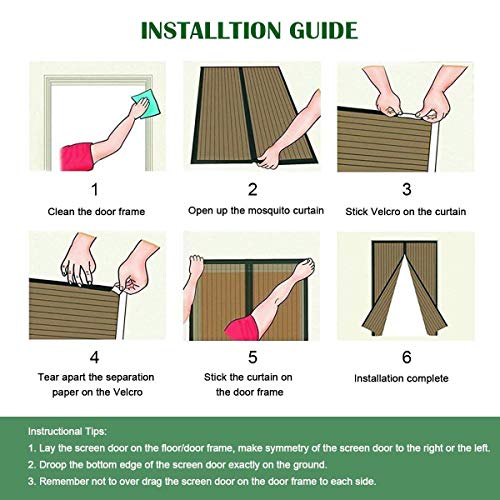 INSTALLTION GUIDE

1
Clean the door frame

2
Open up the mosquito curtain

3
Stick Velcro on the curtain

4
Tear apart the separation paper on the Velcro

5
Stick the curtain on the door frame

6
Installation complete

Instructional Tips:
1. Lay the screen door on the floor/door frame, make symmetry of the screen door to the right or the left.
2. Droop the bottom edge of the screen door exactly on the ground.
3. Remember not to over drag the screen door on the door frame to each side.