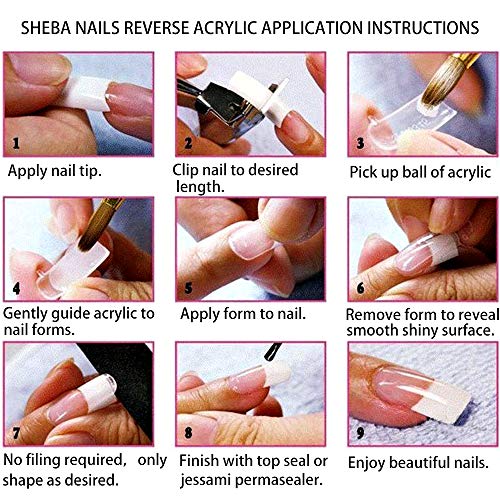 SHEBA NAILS REVERSE ACRYLIC APPLICATION INSTRUCTIONS

1
Apply nail tip.

2
Clip nail to desired length.

3
Pick up ball of acrylic

4
Gently guide acrylic to nail forms.

5
Apply form to nail.

6
Remove form to reveal smooth shiny surface.

7
No filing required, only shape as desired.

8
Finish with top seal or jessami permasealer.

9
Enjoy beautiful nails.