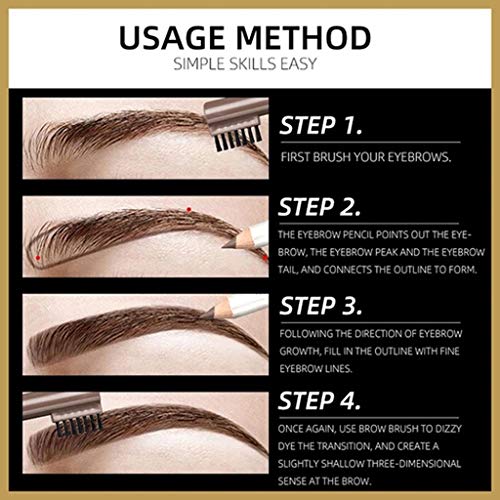 USAGE METHOD
SIMPLE SKILLS EASY

STEP 1.
FIRST BRUSH YOUR EYEBROWS.

STEP 2.
THE EYEBROW PENCIL POINTS OUT THE EYEBROW, THE EYEBROW PEAK AND THE EYEBROW TAIL, AND CONNECTS THE OUTLINE TO FORM.

STEP 3.
FOLLOWING THE DIRECTION OF EYEBROW GROWTH, FILL IN THE OUTLINE WITH FINE EYEBROW LINES.

STEP 4.
ONCE AGAIN, USE BROW BRUSH TO DIZZY DYE THE TRANSITION, AND CREATE A SLIGHTLY SHALLOW THREE-DIMENSIONAL SENSE AT THE BROW.