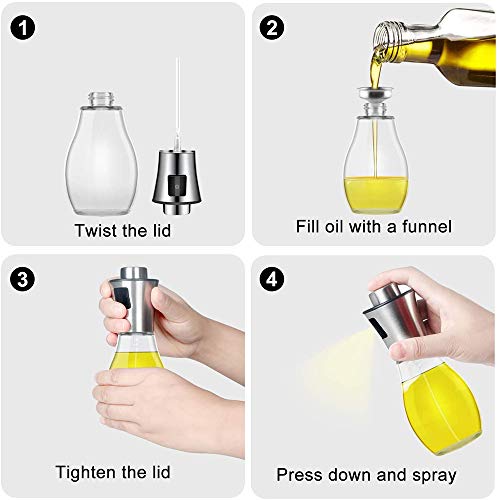 1
Twist the lid

2
Fill oil with a funnel

3
Tighten the lid

4
Press down and spray