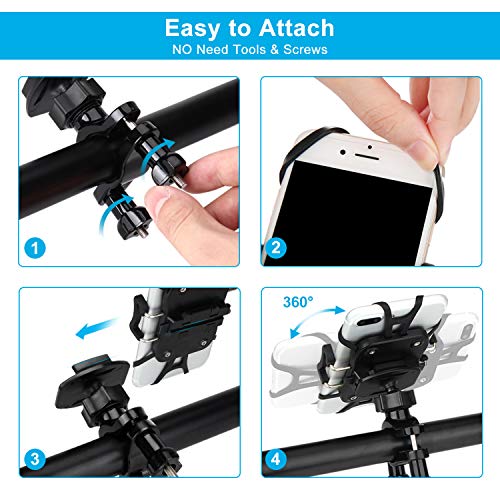 Easy to Attach
NO Need Tools & Screws

1

2

3

360°

4