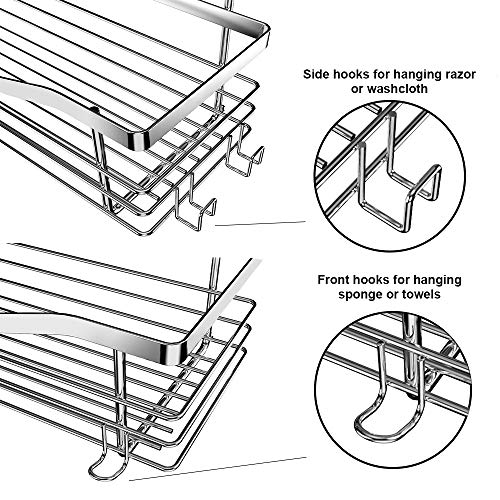 Side hooks for hanging razor or washcloth

Front hooks for hanging sponge or towels