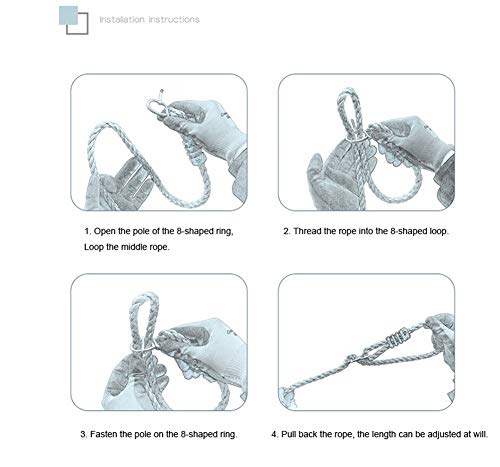 Installation instructions

1. Open the pole of the 8-shaped ring, Loop the middle rope.

2. Thread the rope into the 8-shaped loop.

3. Fasten the pole on the 8-shaped ring.

4. Pull back the rope, the length can be adjusted at will.