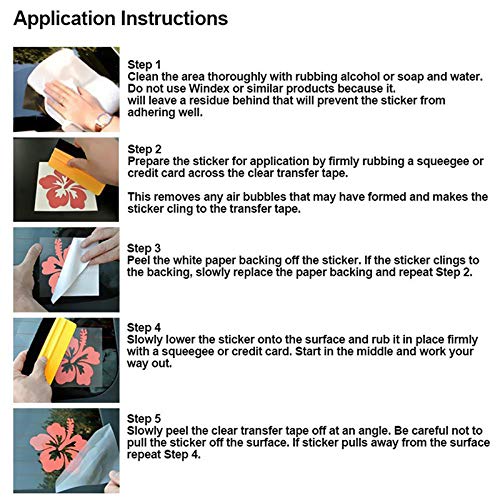 Application Instructions

Step 1
Clean the area thoroughly with rubbing alcohol or soap and water. Do not use Windex or similar products because it. will leave a residue behind that will prevent the sticker from adhering well.

Step 2
Prepare the sticker for application by firmly rubbing a squeegee or credit card across the clear transfer tape.

This removes any air bubbles that may have formed and makes the sticker cling to the transfer tape.

Step 3
Peel the white paper backing off the sticker. If the sticker clings to the backing, slowly replace the paper backing and repeat Step 2.

Step 4
Slowly lower the sticker onto the surface and rub it in place firmly with a squeegee or credit card. Start in the middle and work your way out.

Step 5
Slowly peel the clear transfer tape off at an angle. Be careful not to pull the sticker off the surface. If sticker pulls away from the surface repeat Step 4.