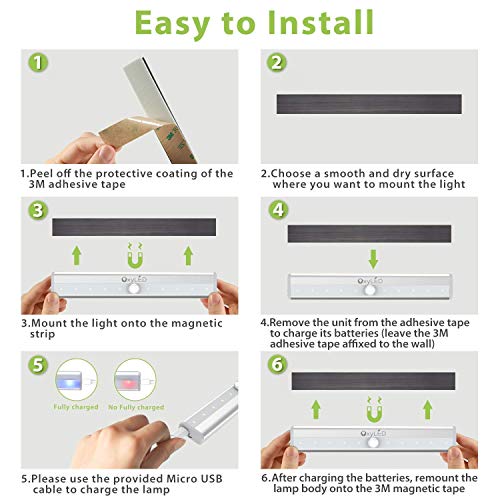 Easy to Install

1

1.Peel off the protective coating of the 3M adhesive tape

2

2.Choose a smooth and dry surface where you want to mount the light

3

OxyLED

3.Mount the light onto the magnetic strip

4

OxyLED

4.Remove the unit from the adhesive tape to charge its batteries (leave the 3M adhesive tape affixed to the wall)

5

Fully charged

No Fully charged

5.Please use the provided Micro USB cable to charge the lamp

6

OxyLED

6.After charging the batteries, remount the lamp body onto the 3M magnetic tape