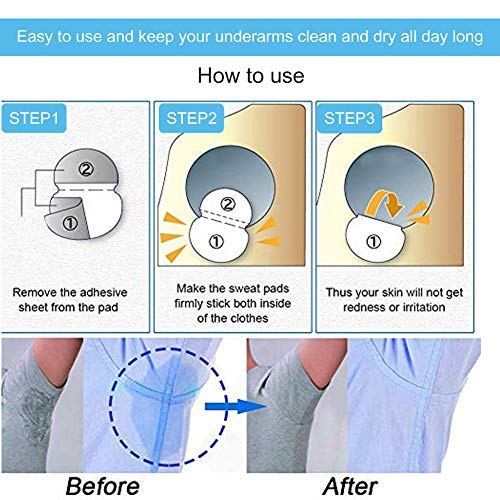 Easy to use and keep your underarms clean and dry all day long

How to use

STEP1

②

①

Remove the adhesive sheet from the pad

STEP2

②

①

Make the sweat pads firmly stick both inside of the clothes

STEP3

①

Thus your skin will not get redness or irritation

Before

After