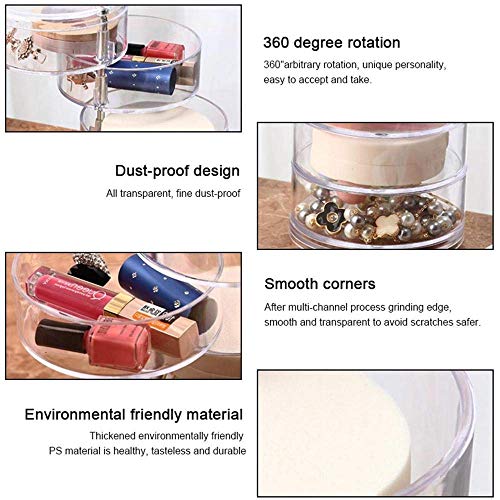 360 degree rotation

360"arbitrary rotation, unique personality, easy to accept and take.

Dust-proof design

All transparent, fine dust-proof

Smooth corners

After multi-channel process grinding edge, smooth and transparent to avoid scratches safer.

Environmental friendly material

Thickened environmentally friendly PS material is healthy, tasteless and durable