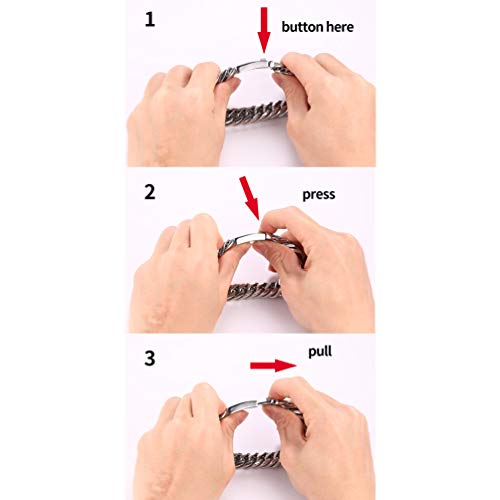 1
button here

2
press

3
pull