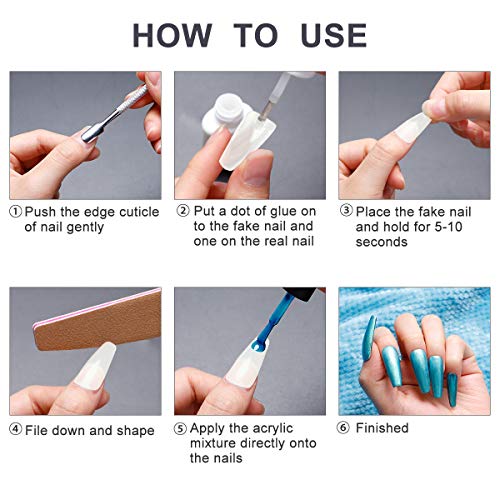 HOW TO USE

① Push the edge cuticle of nail gently

② Put a dot of glue on to the fake nail and one on the real nail

③ Place the fake nail and hold for 5-10 seconds

④ File down and shape

⑤ Apply the acrylic mixture directly onto the nails

⑥ Finished